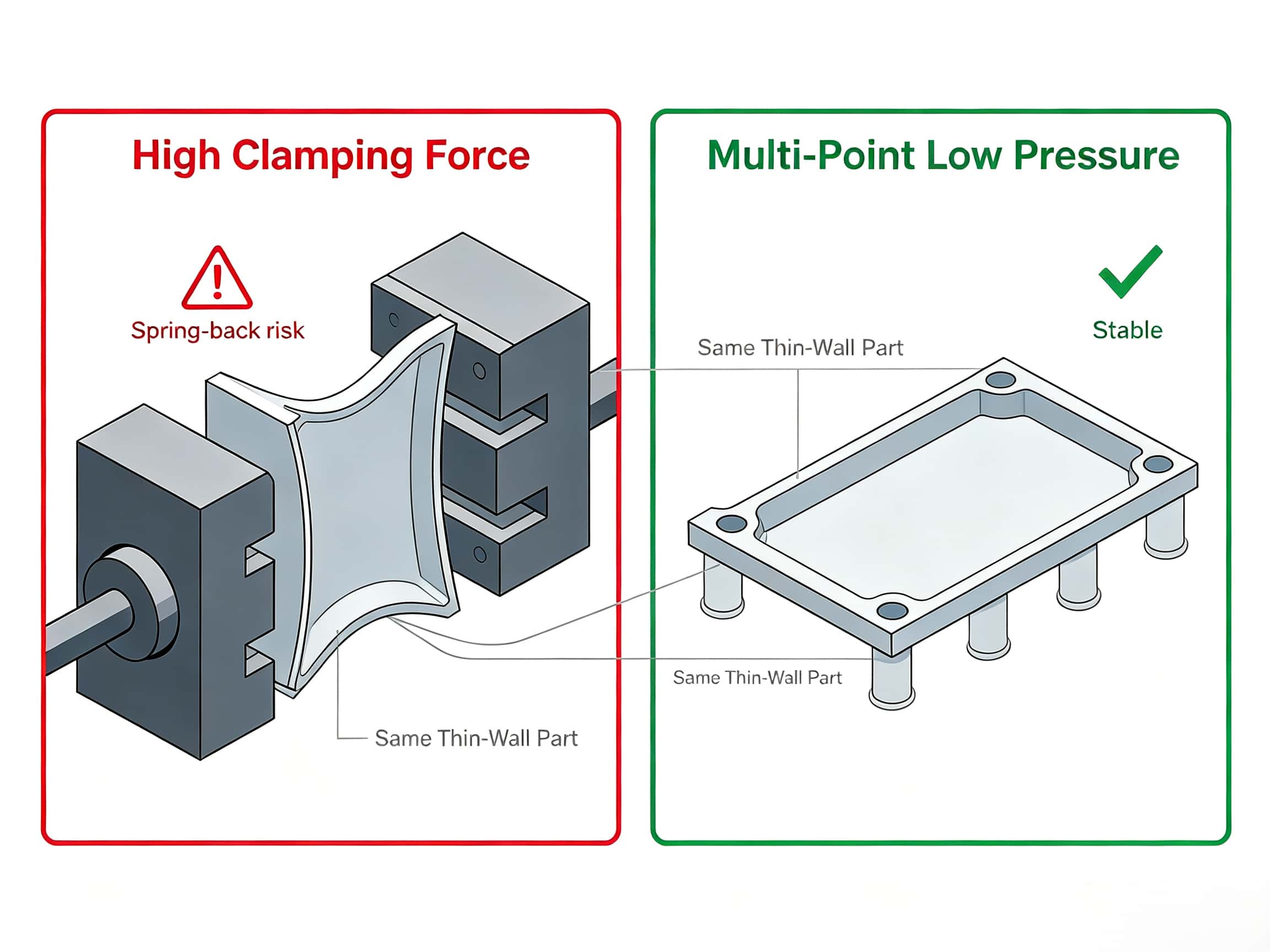 High Clamping Force

Spring-back risk

Same Thin-Wall Part

Multi-Point Low Pressure

Stable

Same Thin-Wall Part

Same Thin-Wall Part